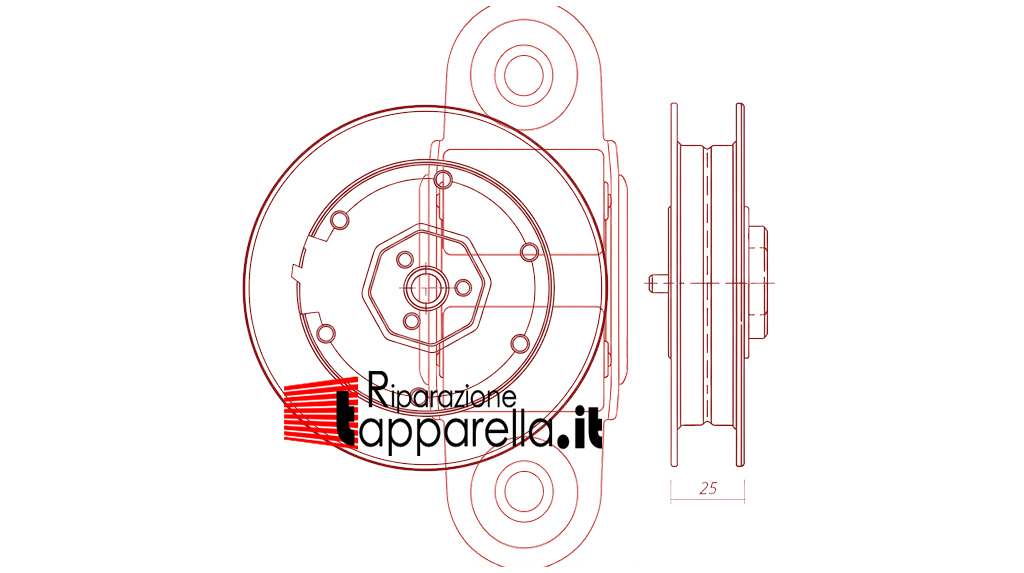 Riparazione
tapparella.it
25